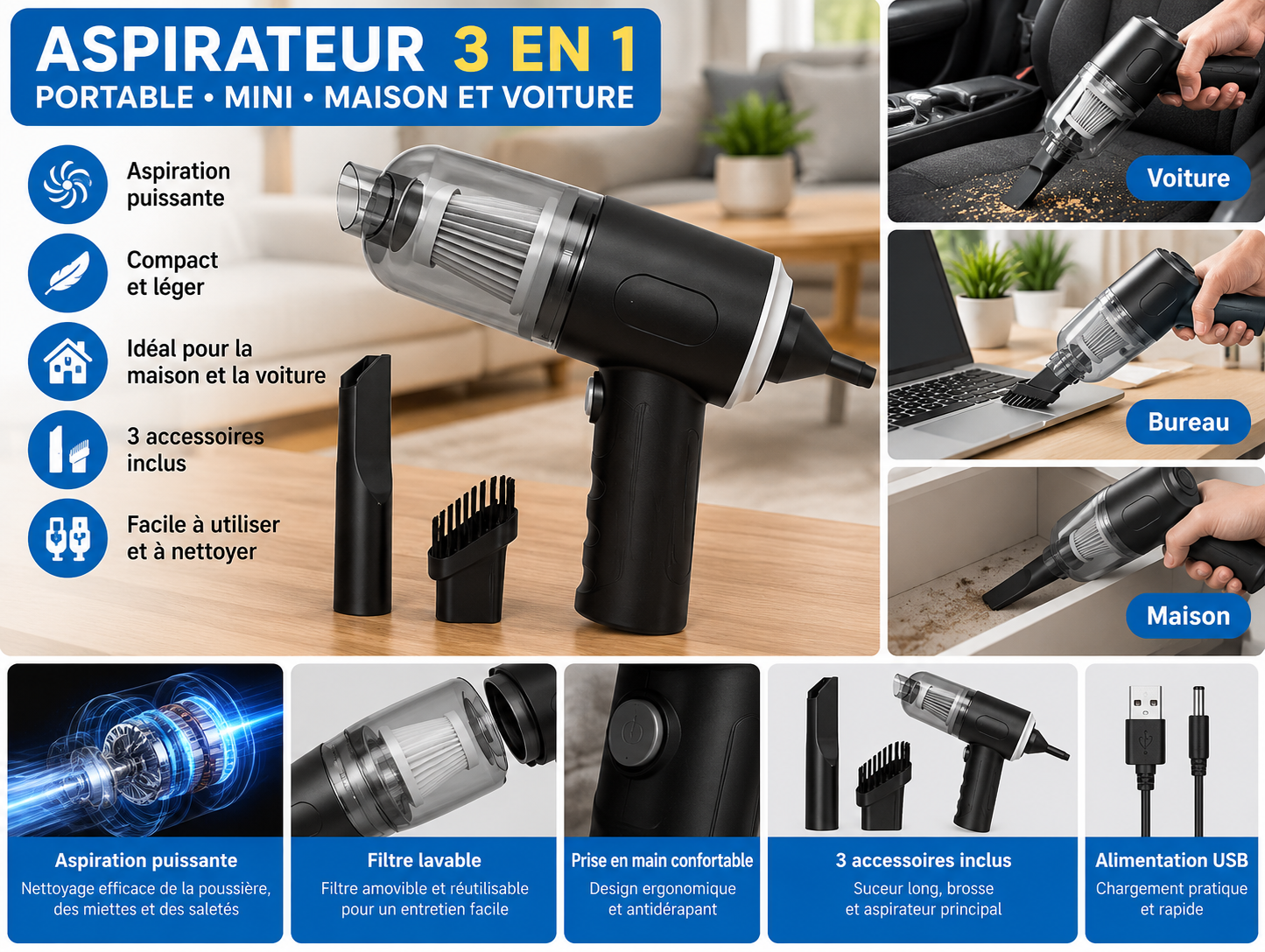 ASPIRATEUR 3 EN 1
PORTABLE • MINI • MAISON ET VOITURE

Aspiration puissante

Compact et léger

Idéal pour la maison et la voiture

3 accessoires inclus

Facile à utiliser et à nettoyer

Voiture

Bureau

Maison

Aspiration puissante
Nettoyage efficace de la poussière, des miettes et des saletés

Filtre lavable
Filtre amovible et réutilisable pour un entretien facile

Prise en main confortable
Design ergonomique et antidérapant

3 accessoires inclus
Suceur long, brosse et aspirateur principal

Alimentation USB
Chargement pratique et rapide